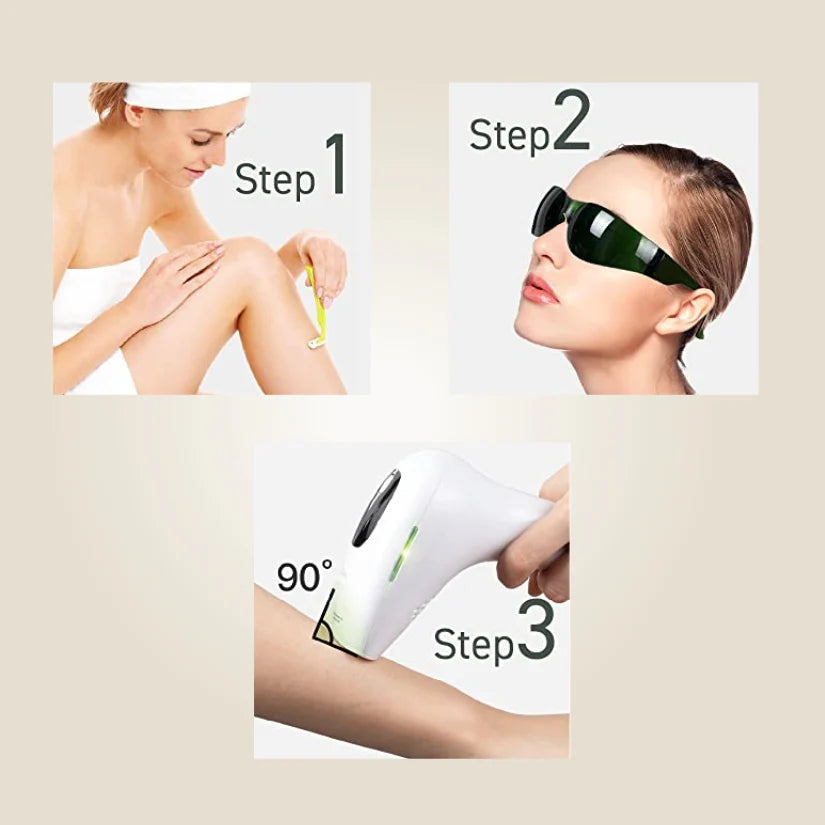 Step 1

Step 2

90°

Step 3